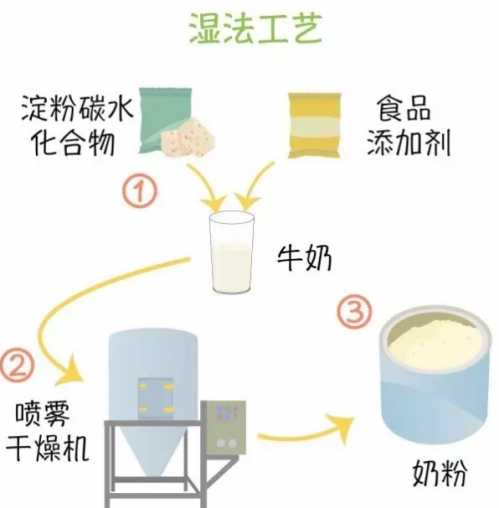 湿法工艺

淀粉碳水化合物

食品添加剂

①

牛奶

②

喷雾干燥机

③

奶粉